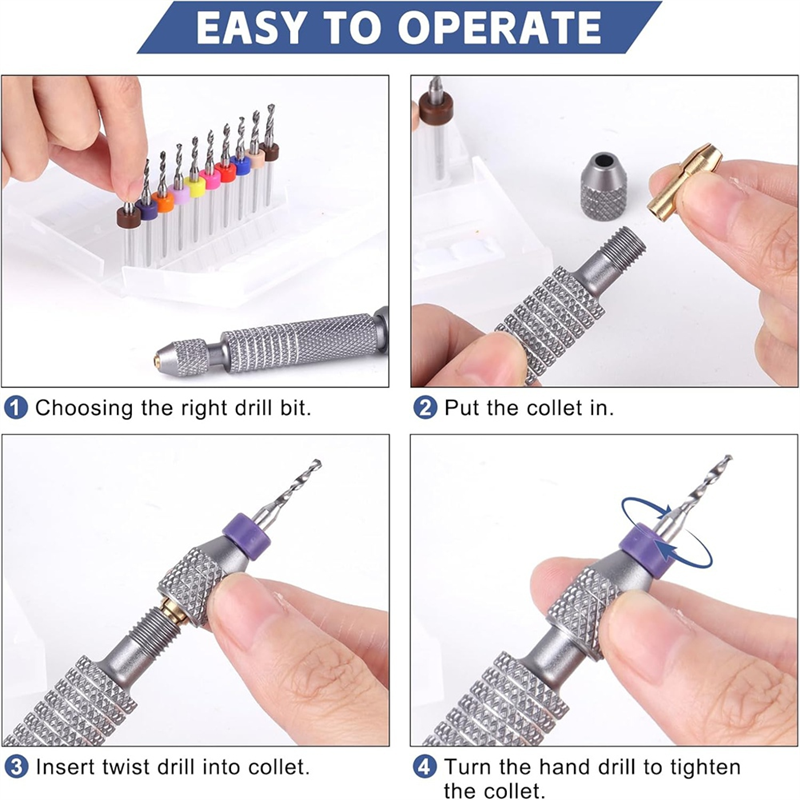 EASY TO OPERATE

1 Choosing the right drill bit.

2 Put the collet in.

3 Insert twist drill into collet.

4 Turn the hand drill to tighten the collet.